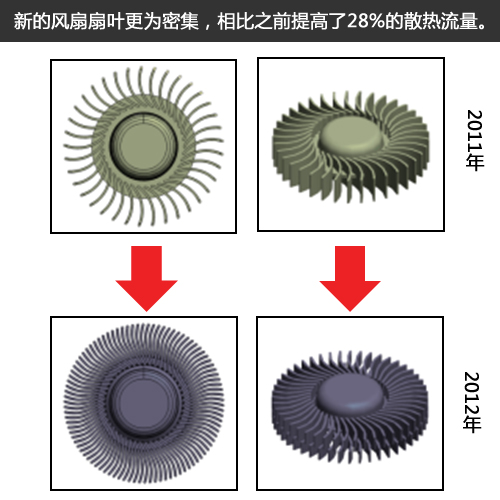 新的风扇扇叶更为密集，相比之前提高了28%的散热流量。

2011年

2012年