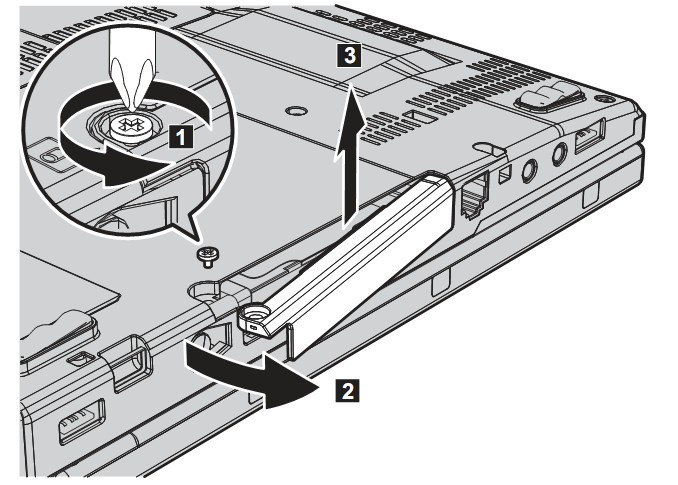 3

1

2